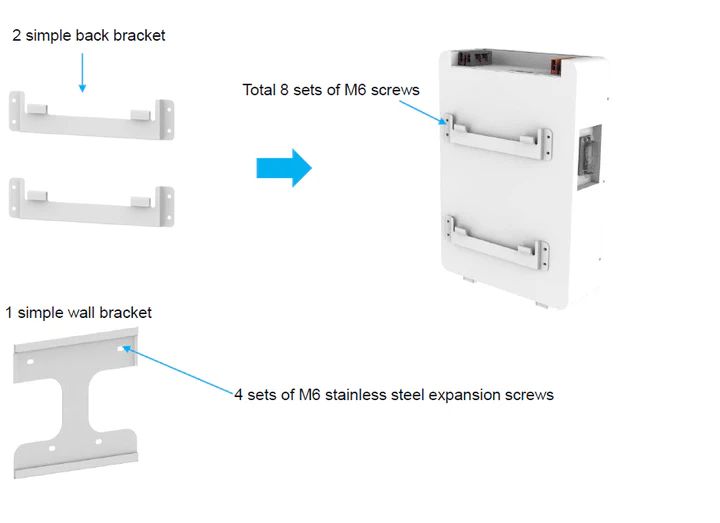 2 simple back bracket

Total 8 sets of M6 screws

1 simple wall bracket

4 sets of M6 stainless steel expansion screws